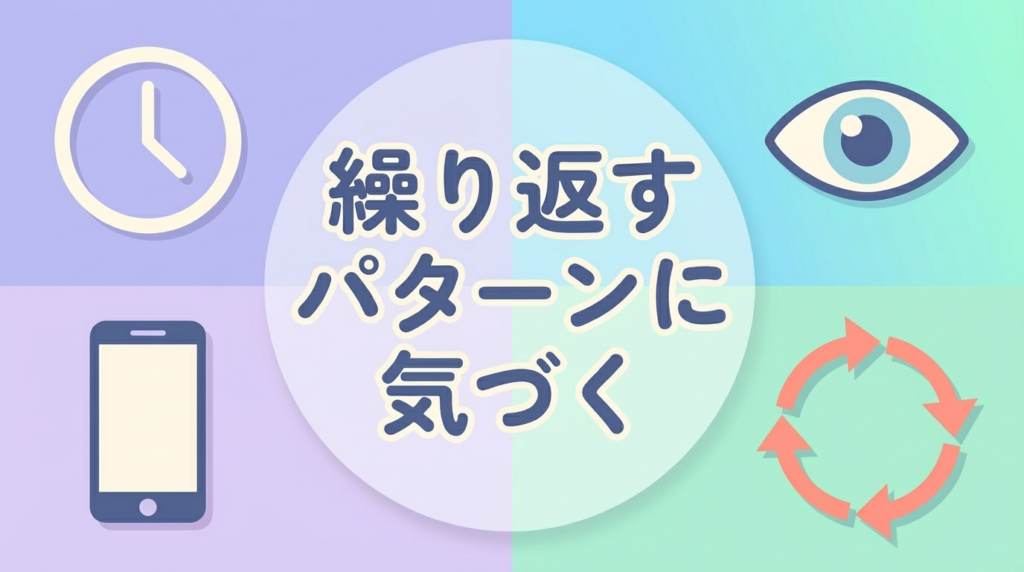 繰り返す
パターンに
気づく